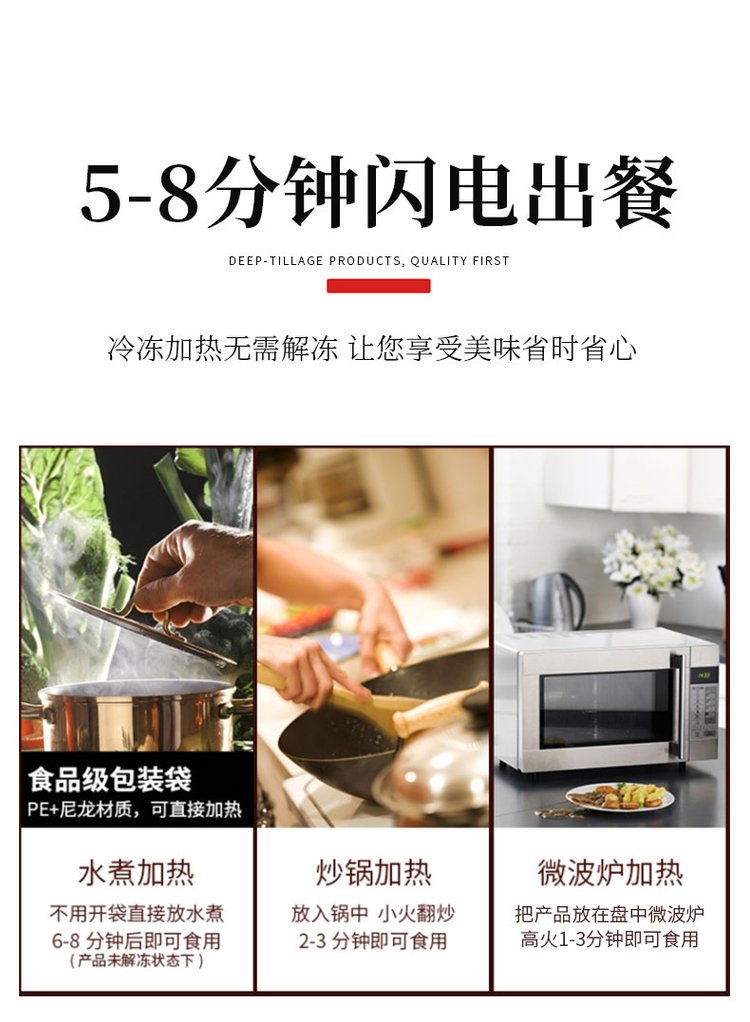 5-8分钟闪电出餐

DEEP-TILLAGE PRODUCTS, QUALITY FIRST

冷冻加热无需解冻 让您享受美味省时省心

食品级包装袋
PE+尼龙材质，可直接加热

水煮加热
不用开袋直接放水煮
6-8 分钟后即可食用
（产品未解冻状态下）

炒锅加热
放入锅中 小火翻炒
2-3 分钟即可食用

微波炉加热
把产品放在盘中微波炉
高火1-3分钟即可食用