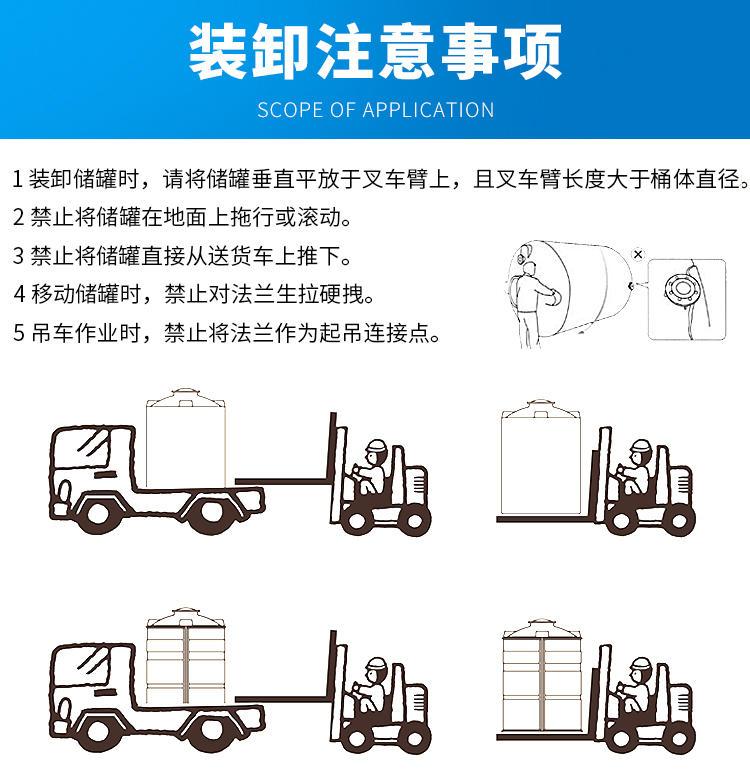 装卸注意事项

SCOPE OF APPLICATION

1 装卸储罐时，请将储罐垂直平放于叉车臂上，且叉车臂长度大于桶体直径。

2 禁止将储罐在地面上拖行或滚动。

3 禁止将储罐直接从送货车上推下。

4 移动储罐时，禁止对法兰生拉硬拽。

5 吊车作业时，禁止将法兰作为起吊连接点。