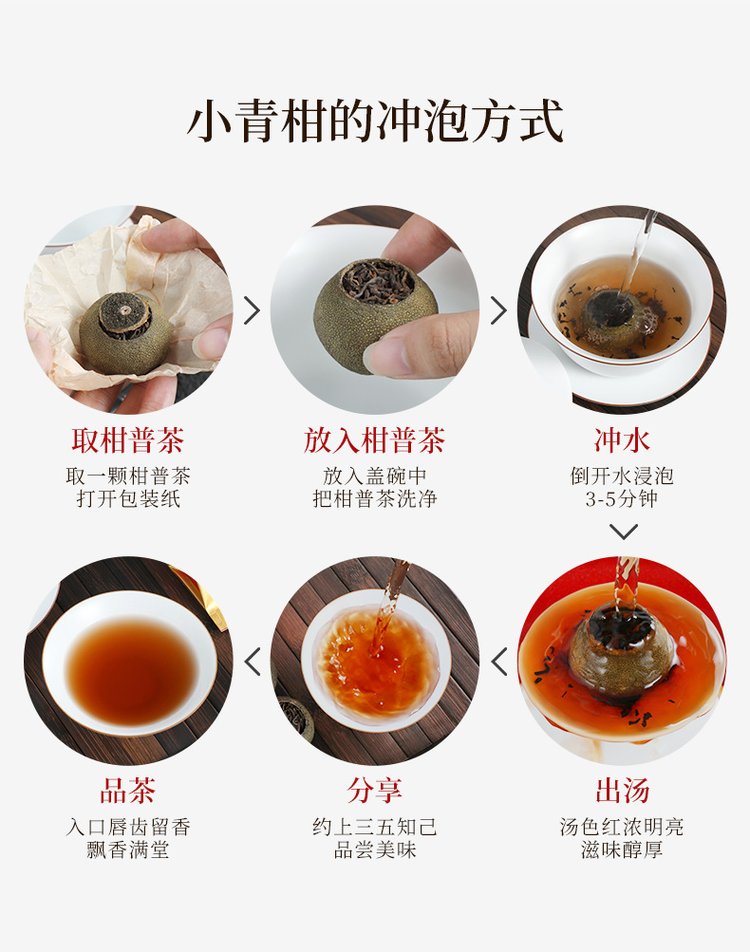 小青柑的冲泡方式

取柑普茶
取一颗柑普茶
打开包装纸

放入柑普茶
放入盖碗中
把柑普茶洗净

冲水
倒开水浸泡
3-5分钟

出汤
汤色红浓明亮
滋味醇厚

分享
约上三五知己
品尝美味

品茶
入口唇齿留香
飘香满堂